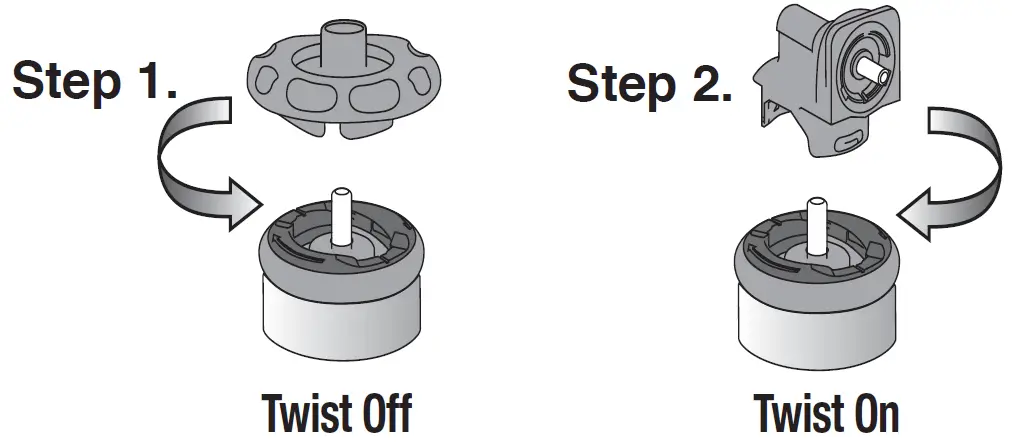 Step 1.

Twist Off

Step 2.

Twist On