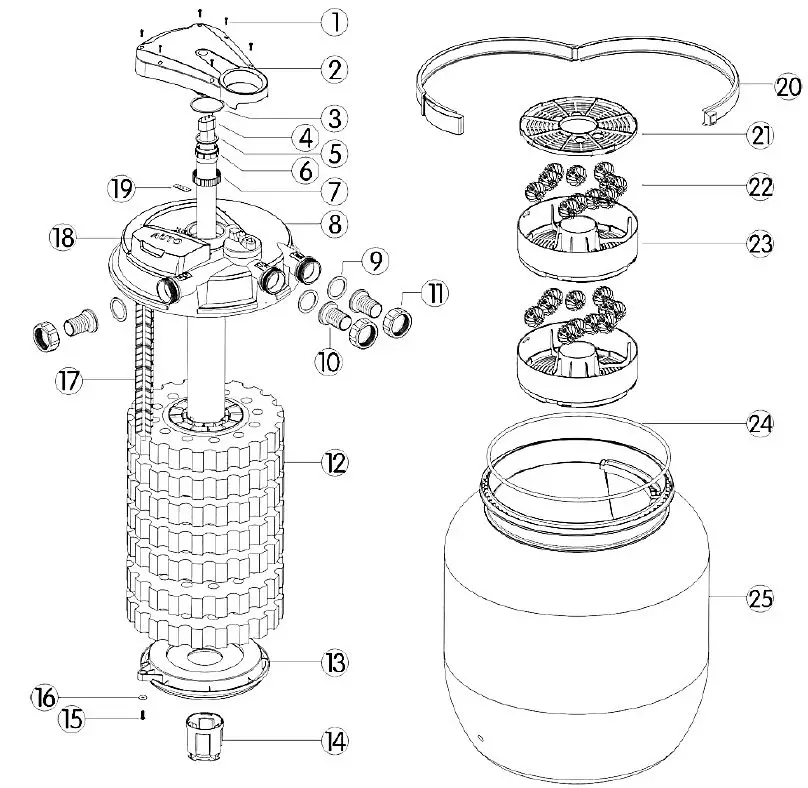 1
2
3
4
5
6
7
19
8
18
AUTO
9
11
10
17
12
13
16
15
14
20
21
22
23
24
25