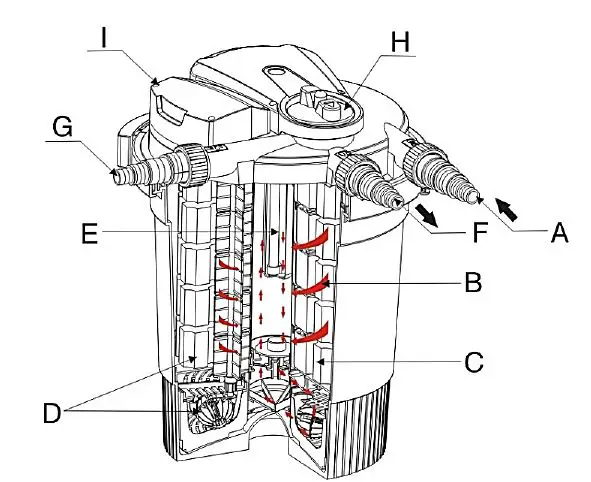 I
H
G
E
F
A
B
C
D