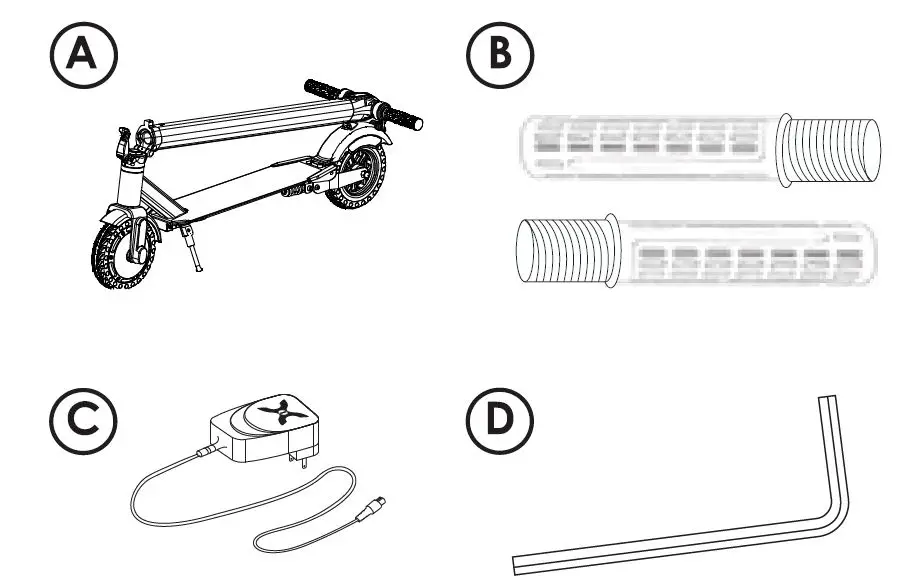 A

B

C

D