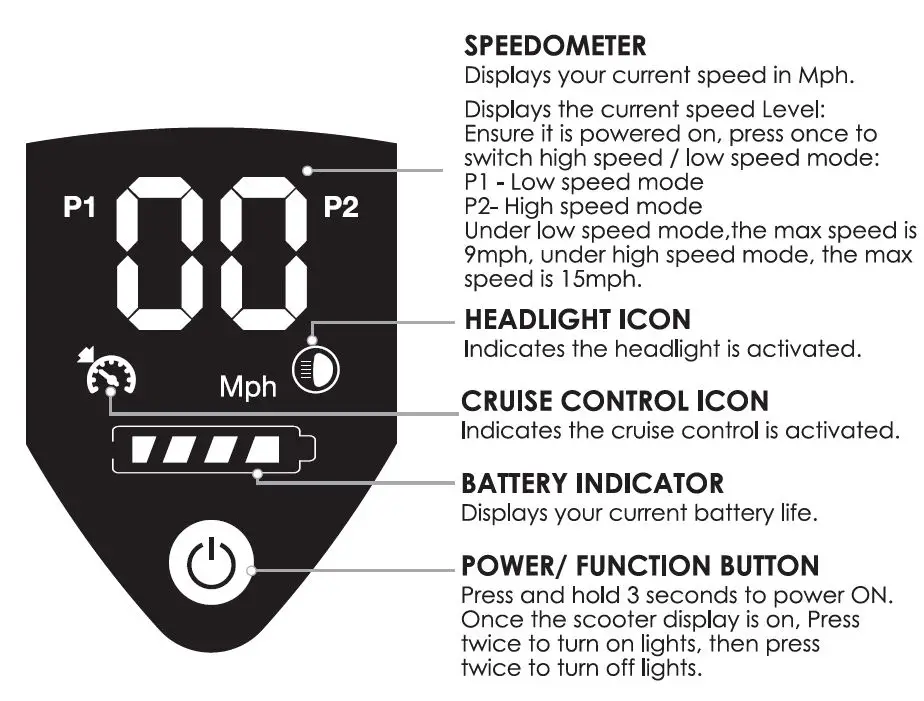 P1

00

P2

Mph

SPEEDOMETER
Displays your current speed in Mph.

Displays the current speed Level:
Ensure it is powered on, press once to switch high speed / low speed mode:
P1 - Low speed mode
P2- High speed mode
Under low speed mode,the max speed is 9mph, under high speed mode, the max speed is 15mph.

HEADLIGHT ICON
Indicates the headlight is activated.

CRUISE CONTROL ICON
Indicates the cruise control is activated.

BATTERY INDICATOR
Displays your current battery life.

POWER/ FUNCTION BUTTON
Press and hold 3 seconds to power ON. Once the scooter display is on, Press twice to turn on lights, then press twice to turn off lights.