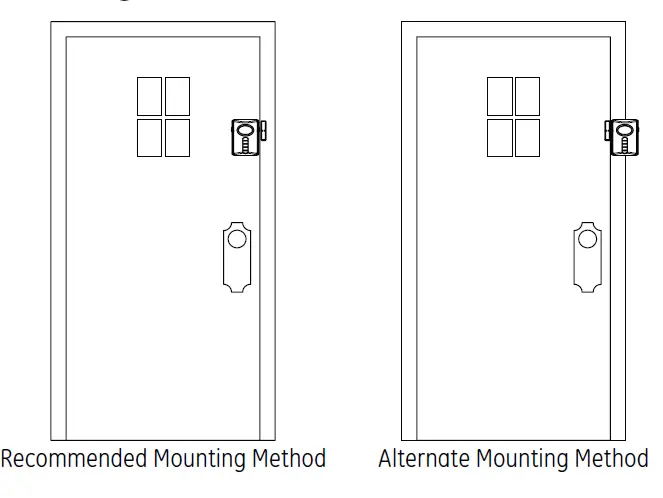 Recommended Mounting Method

Alternate Mounting Method