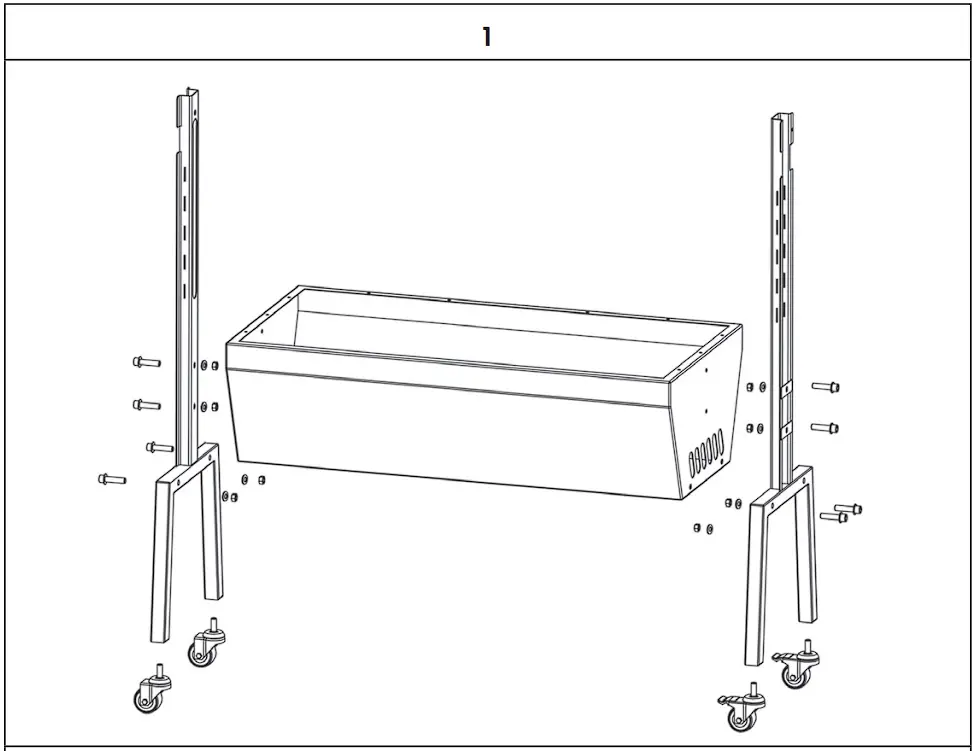 1