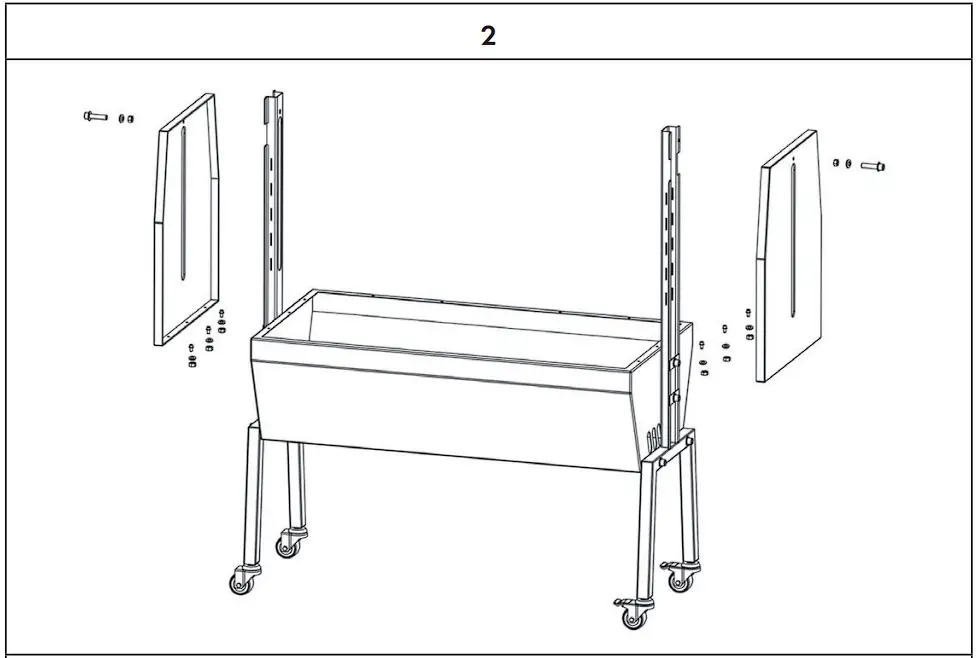 2