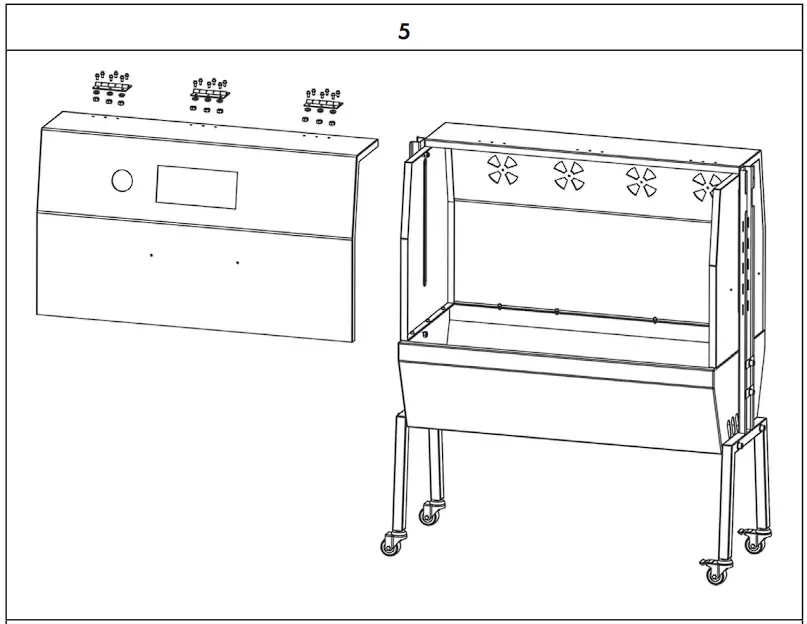 5