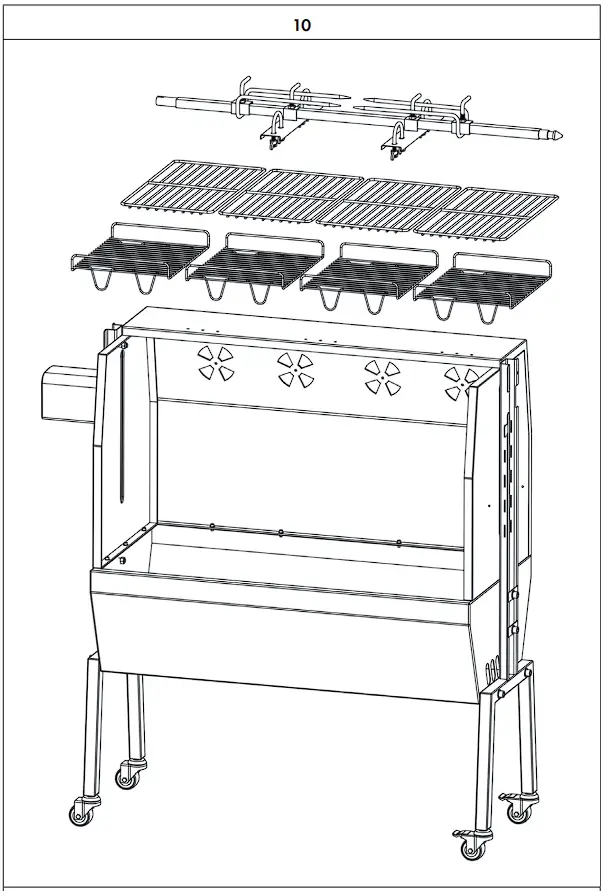 10