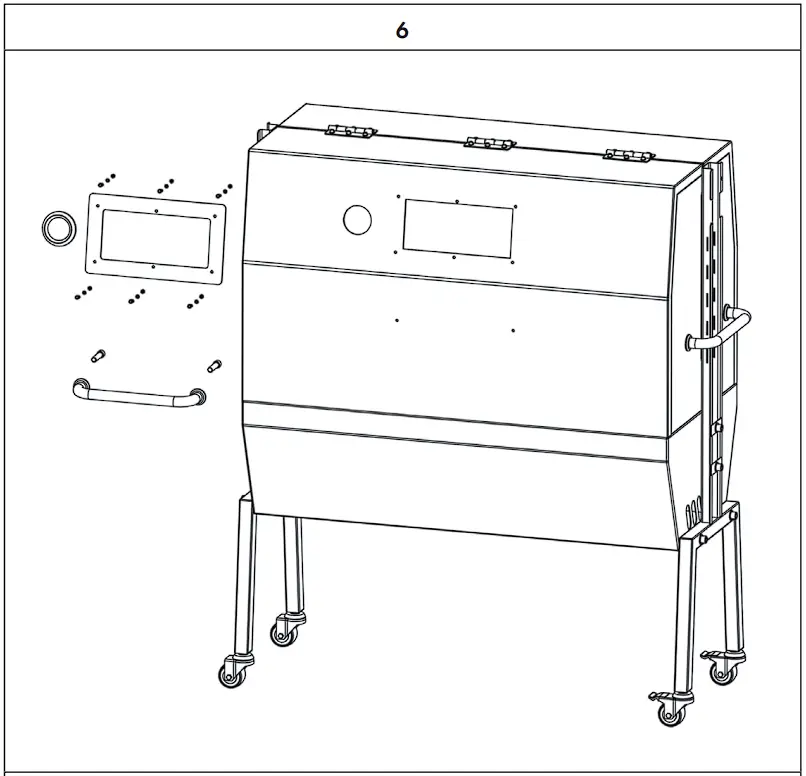 6