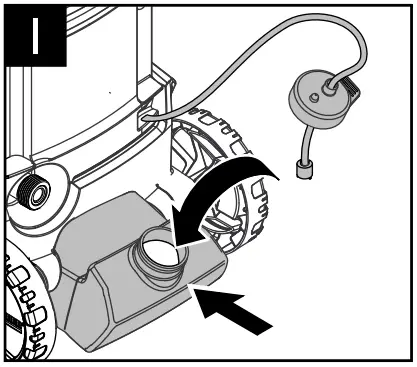 I