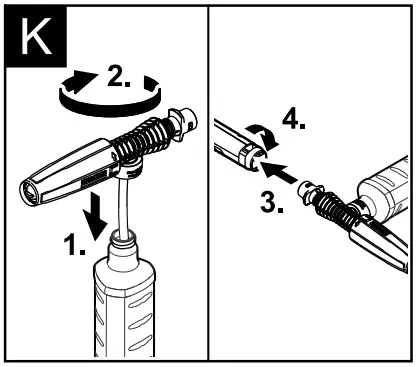 K

2.

1.

4.

3.