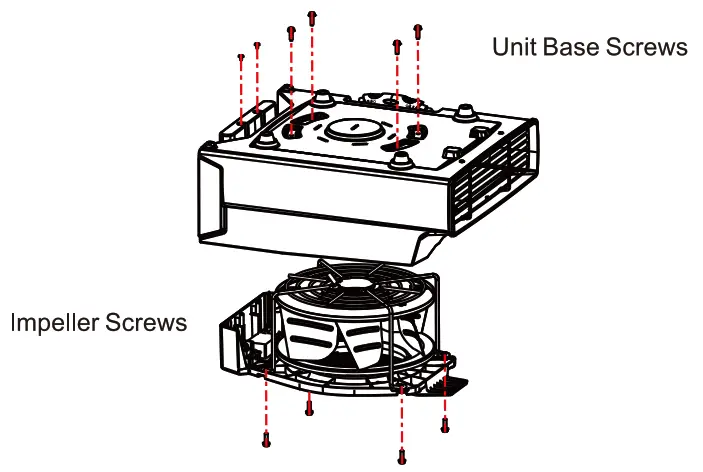 Unit Base Screws

Impeller Screws