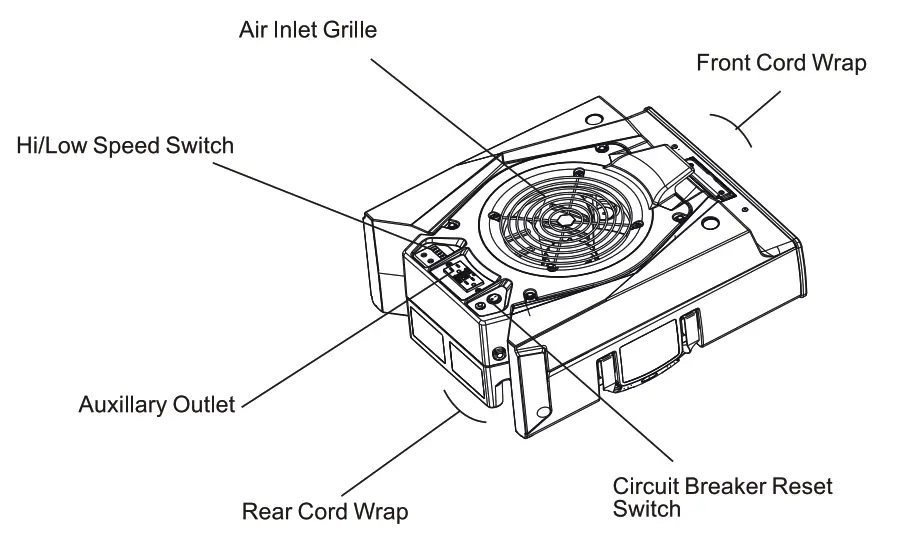 Air Inlet Grille

Front Cord Wrap

Hi/Low Speed Switch

Auxillary Outlet

Rear Cord Wrap

Circuit Breaker Reset Switch