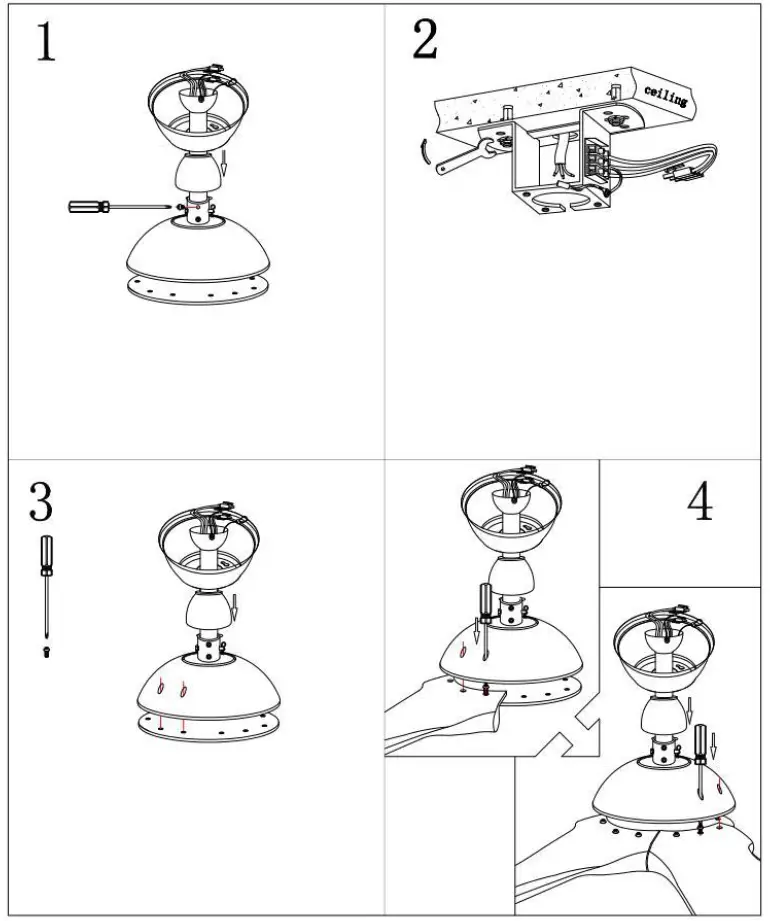 1

2

ceiling

3

4