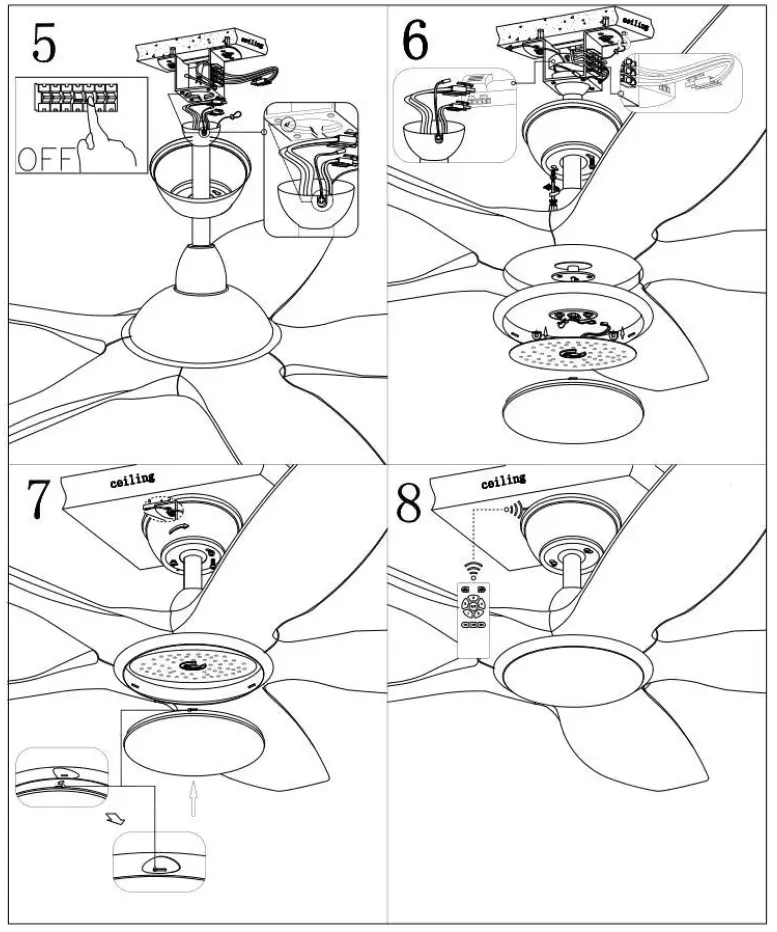 5

ceiling

OFF

6

ceiling

7

ceiling

8

ceiling