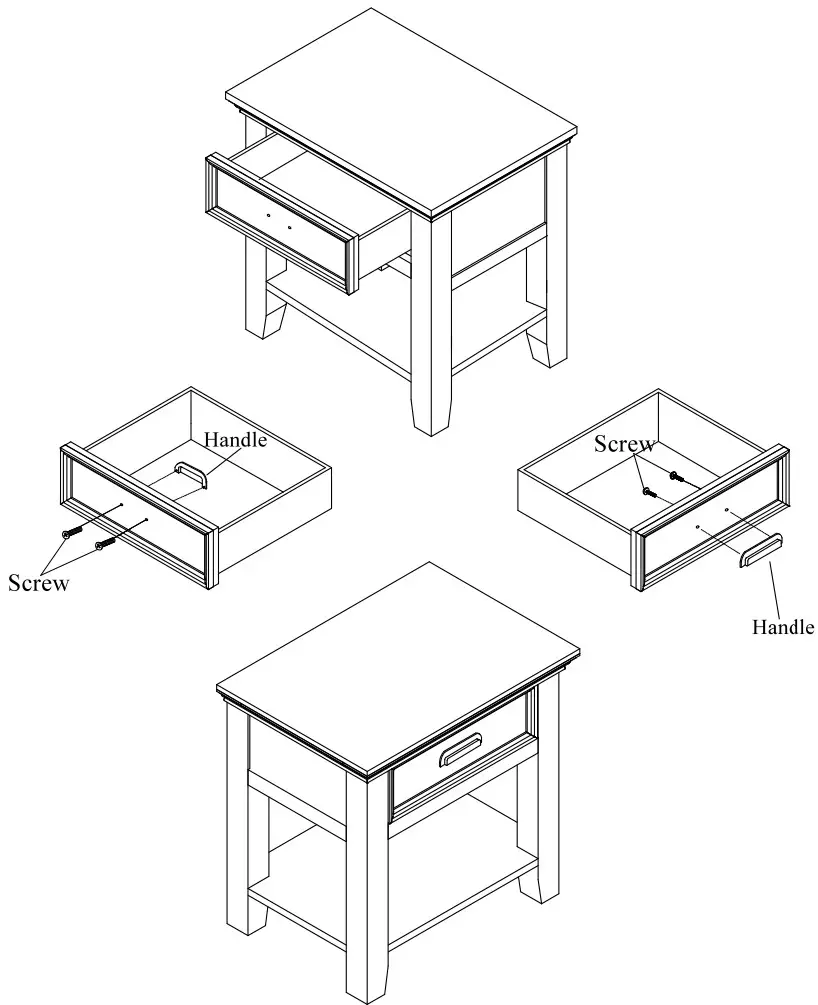 Handle

Screw

Screw

Handle