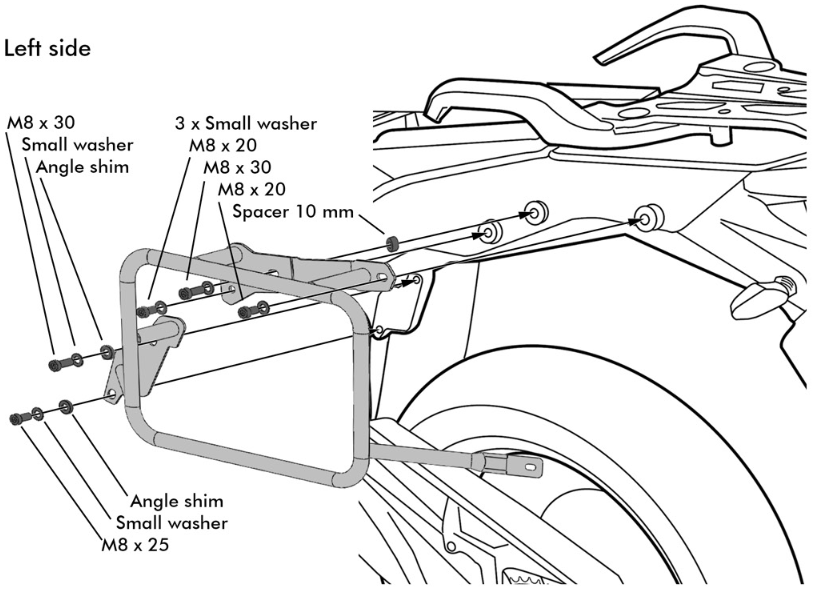 Left side

M8 x 30
Small washer
Angle shim

3 x Small washer
M8 x 20
M8 x 30
M8 x 20
Spacer 10 mm

Angle shim
Small washer
M8 x 25