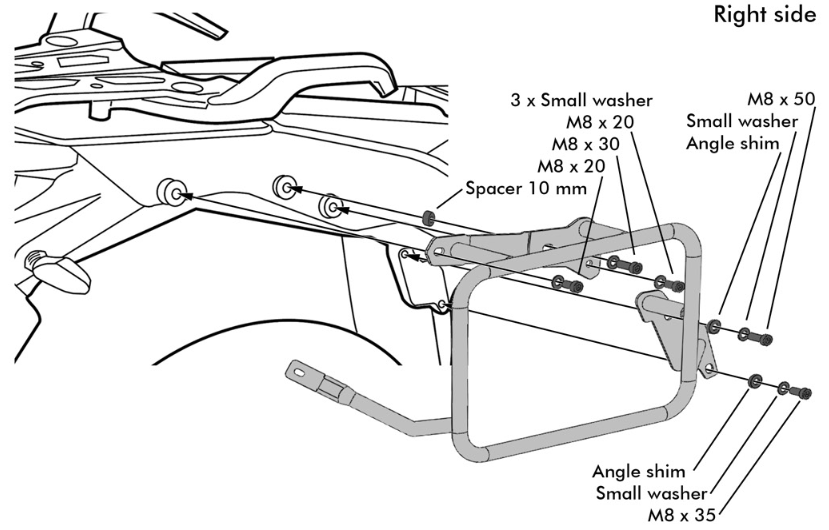 Right side

3 x Small washer
M8 x 20
M8 x 30
M8 x 20
Spacer 10 mm

M8 x 50
Small washer
Angle shim

Angle shim
Small washer
M8 x 35