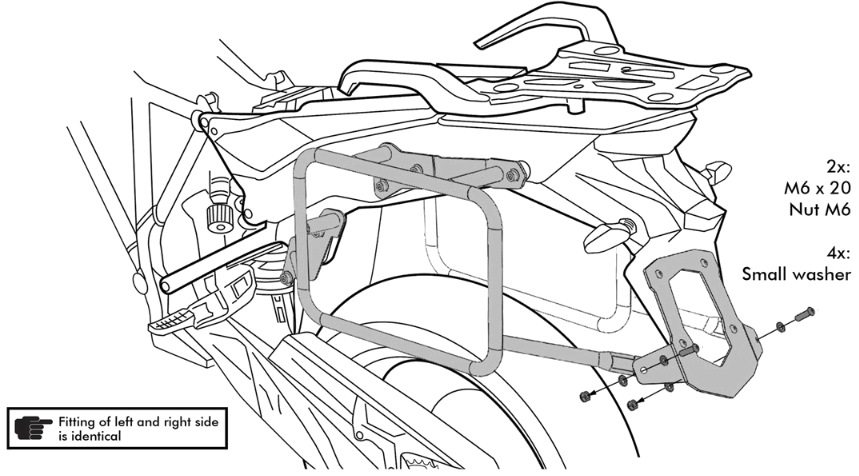 2x:
M6 x 20
Nut M6

4x:
Small washer

Fitting of left and right side is identical