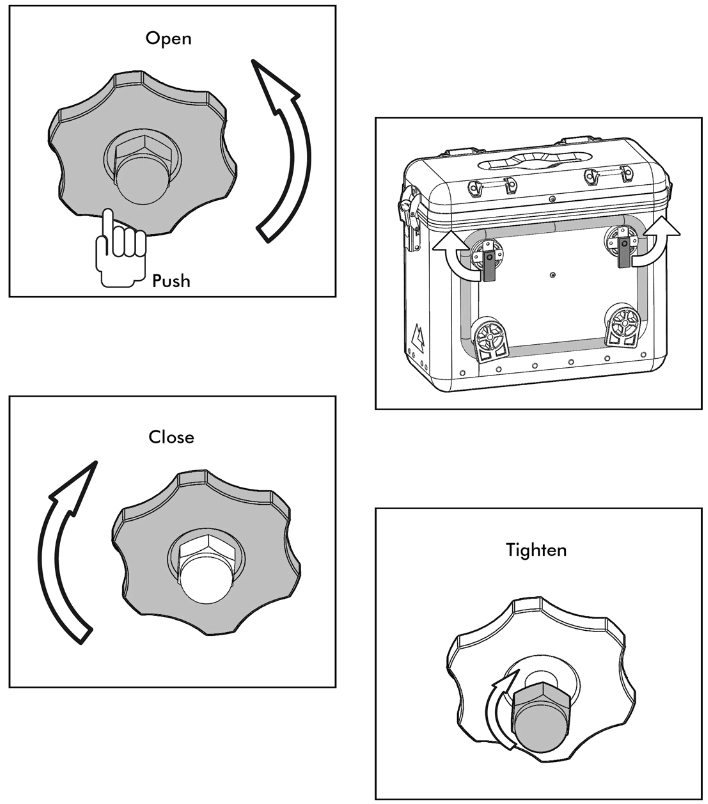 Open

Push

Close

Tighten