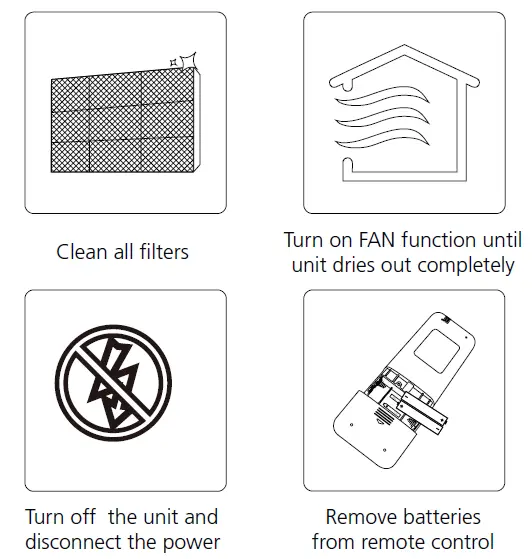 Clean all filters

Turn on FAN function until unit dries out completely

Turn off  the unit and disconnect the power

Remove batteries from remote control