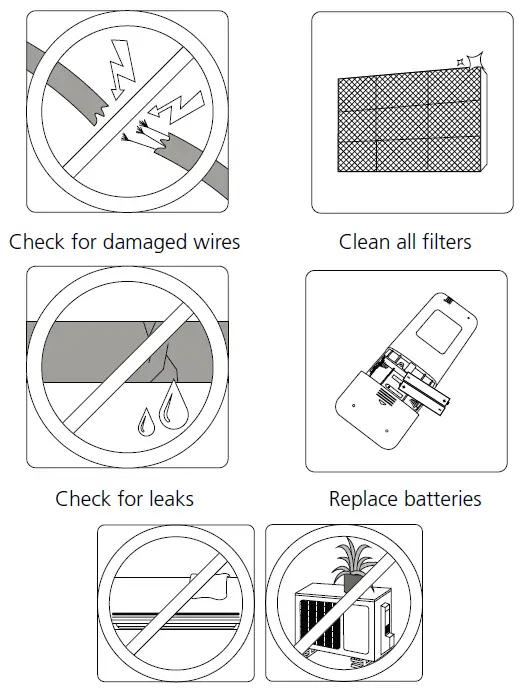 Check for damaged wires

Clean all filters

Check for leaks

Replace batteries