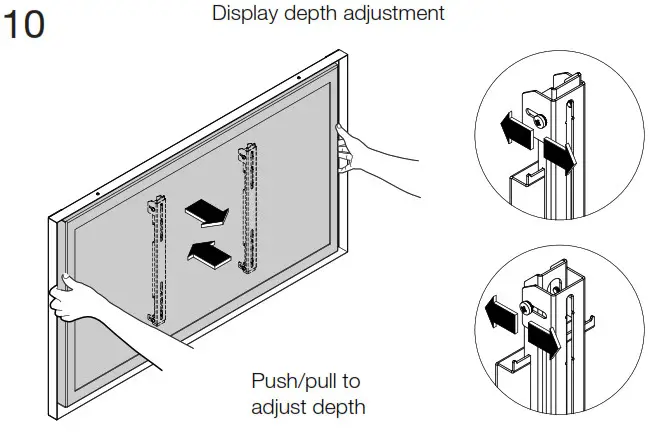 10

Display depth adjustment

Push/pull to adjust depth