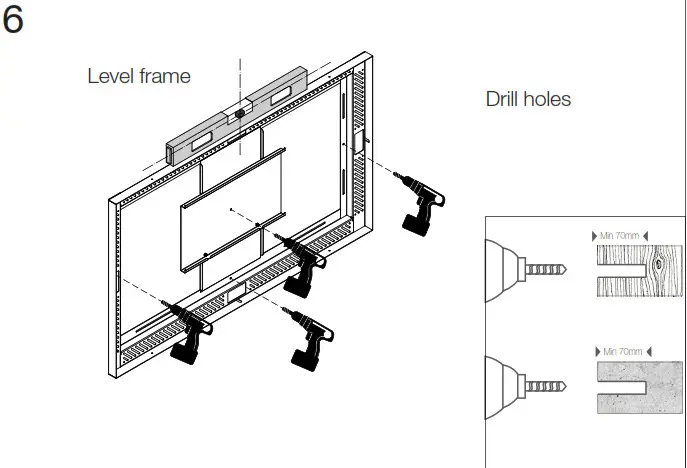 6

Level frame

Drill holes

Min 70mm

Min 70mm