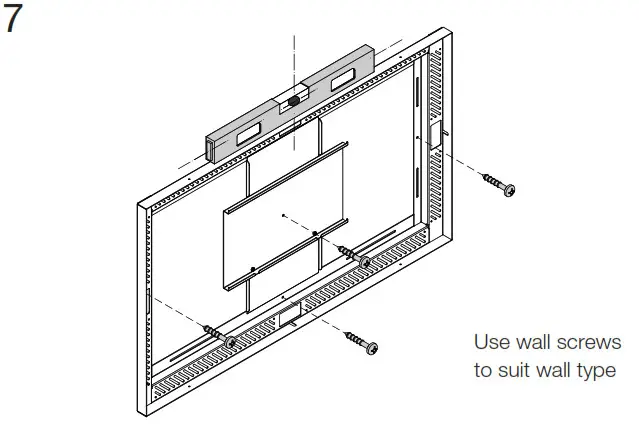 7

Use wall screws to suit wall type