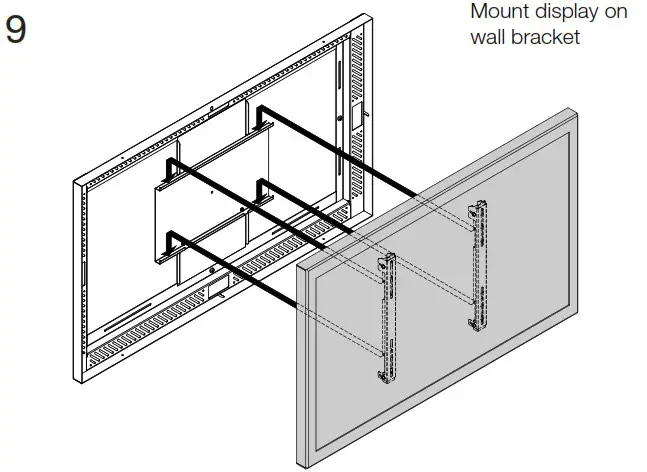 9

Mount display on wall bracket