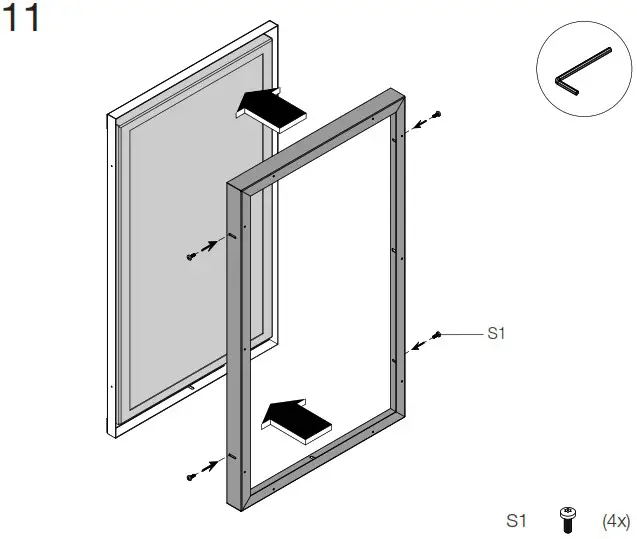 11

S1

S1 (4x)