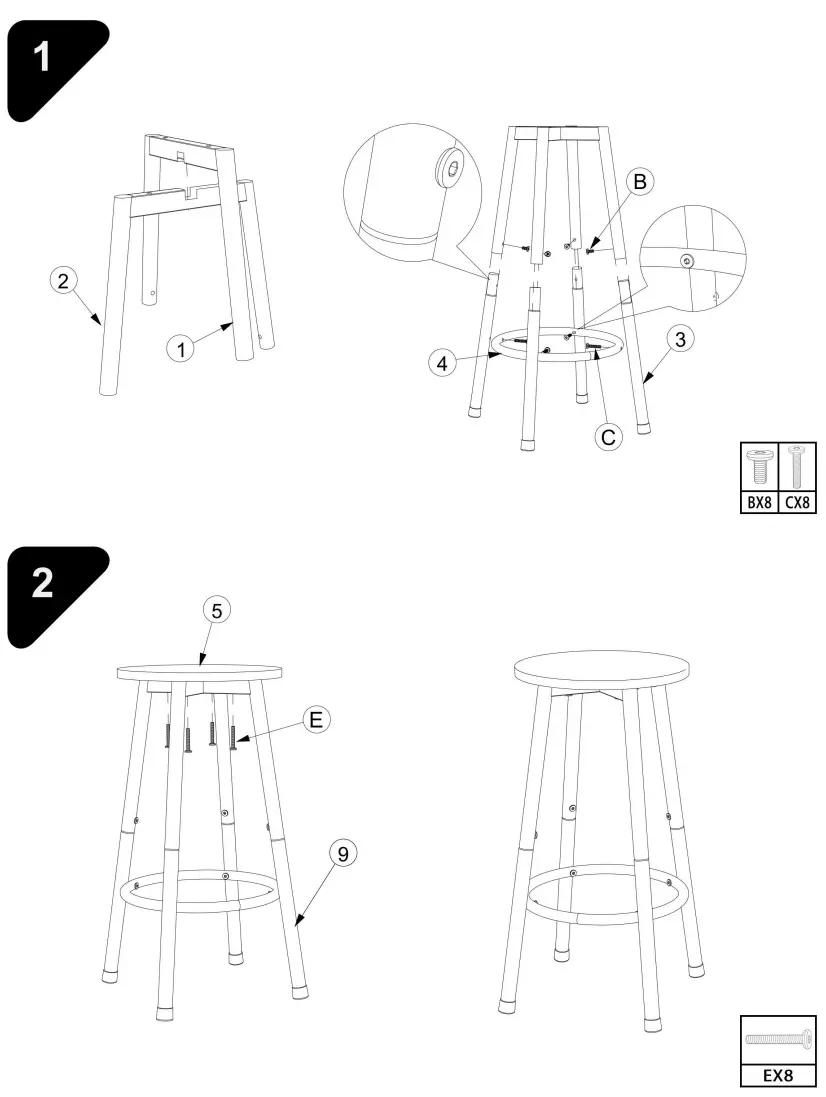 1

2

1

B

4

3

C

BX8 CX8

2

5

E

9

EX8