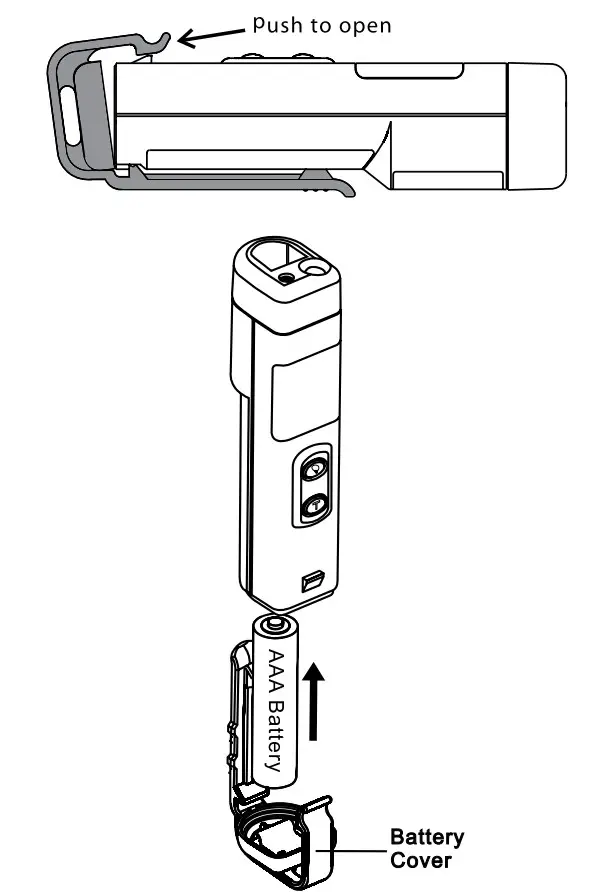 Push to open

AAA Battery

Battery Cover