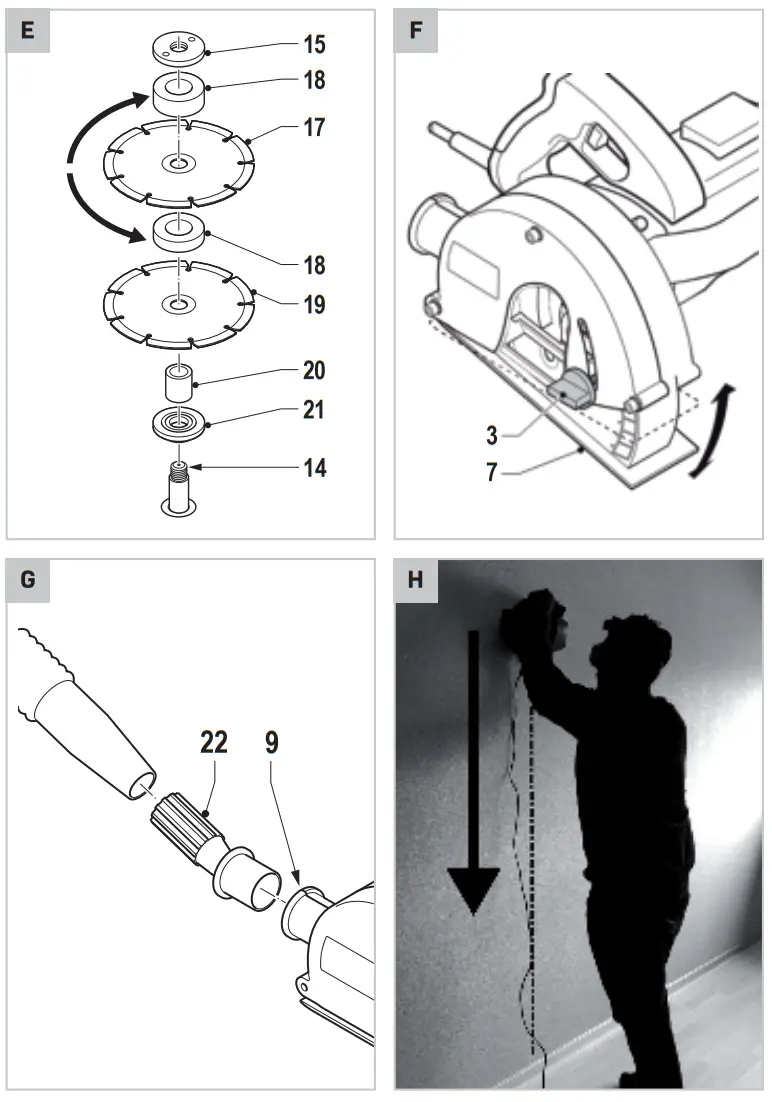 E

15
18
17
18
19
20
21
14

F

3
7

G

22
9

H