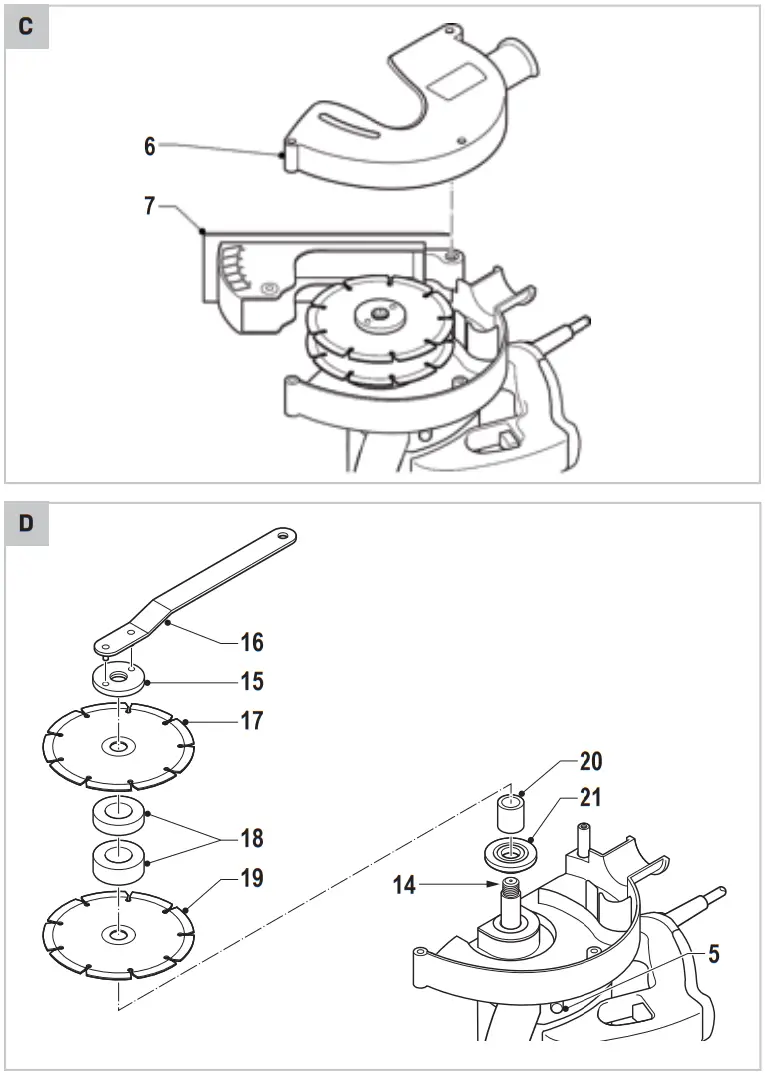 C

6

7

D

16

15

17

18

19

20

21

14

5