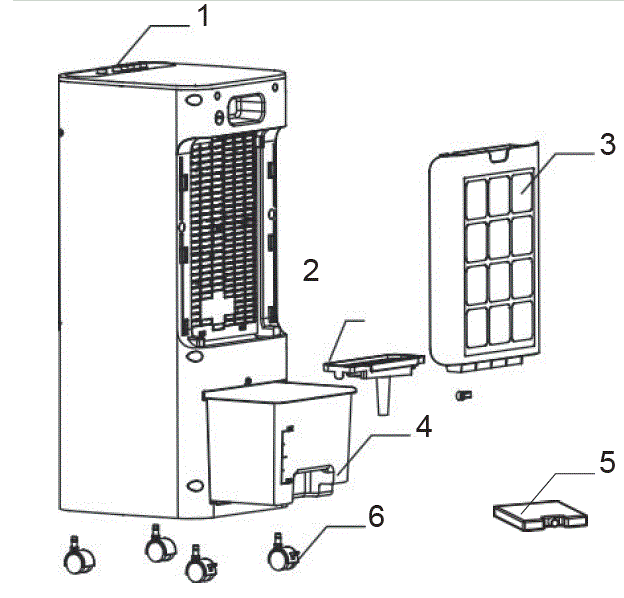 1
3
2
4
5
6