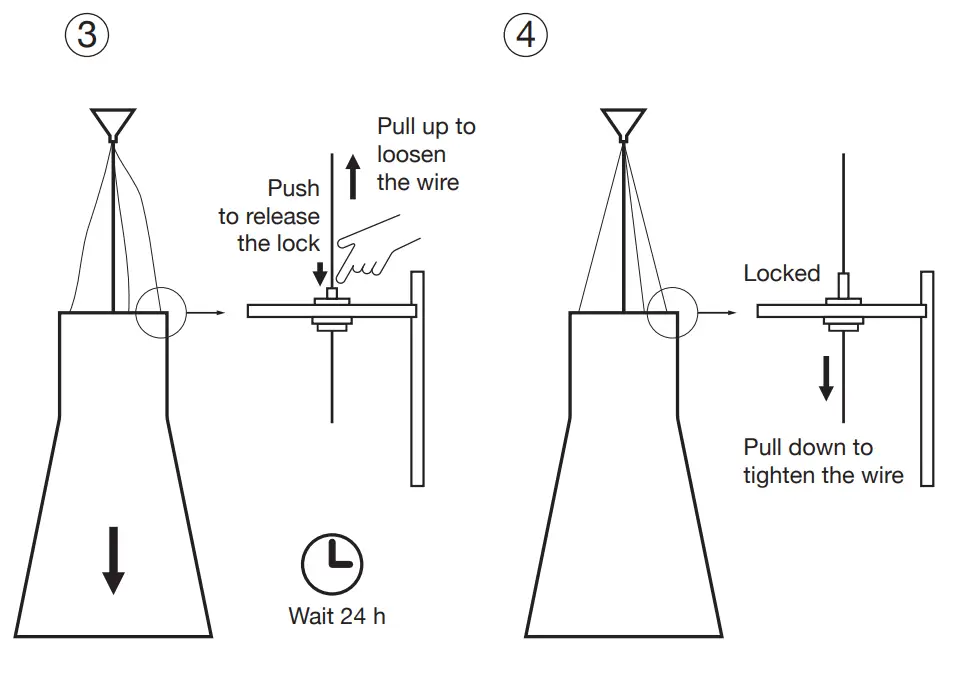 ③

Pull up to loosen the wire

Push to release the lock

Wait 24 h

④

Locked

Pull down to tighten the wire