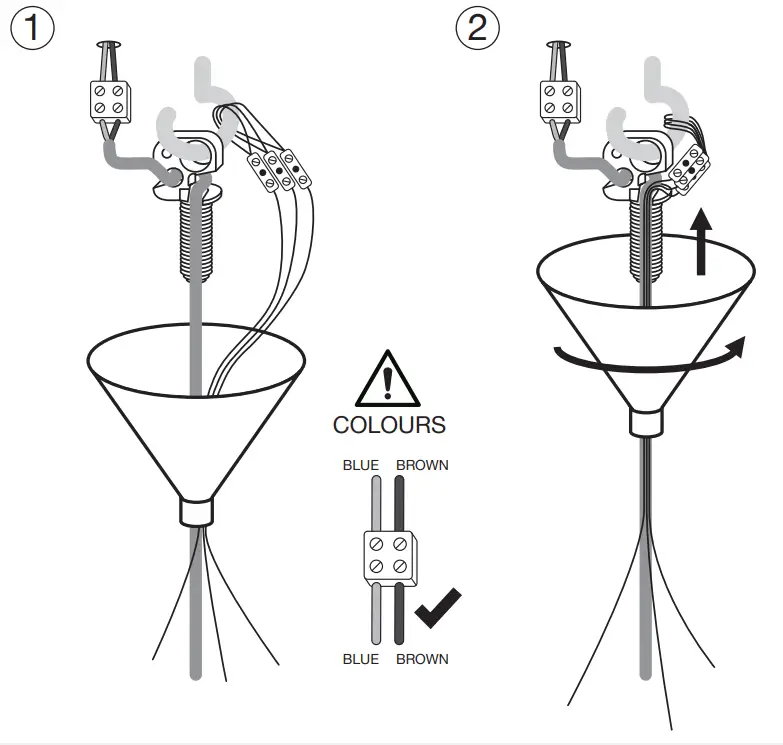 1

2

COLOURS

BLUE BROWN

BLUE BROWN