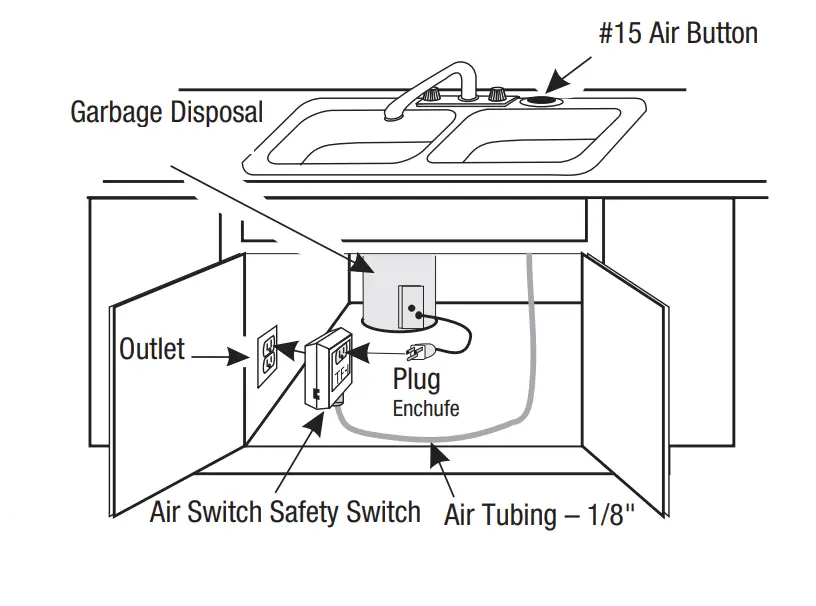 #15 Air Button

Garbage Disposal

Outlet

Plug
Enchufe

Air Switch Safety Switch

Air Tubing – 1/8"