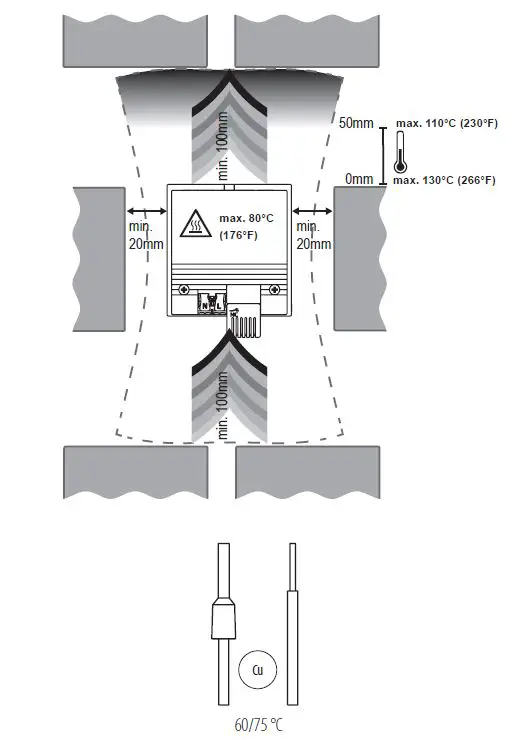 min. 100mm

50mm
max. 110°C (230°F)
0mm
max. 130°C (266°F)

min.
20mm

max. 80°C
(176°F)

min.
20mm

N L

min. 100mm

Cu

60/75 °C