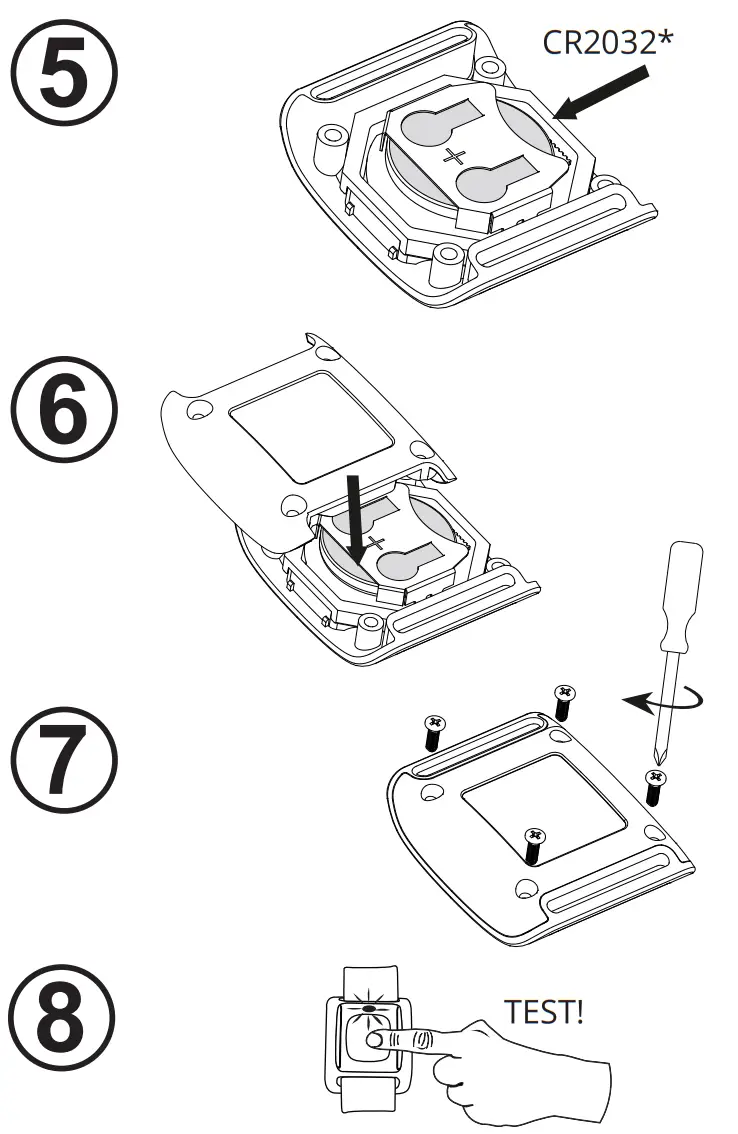 ⑤

CR2032*

+

⑥

+

⑦

⑧

TEST!