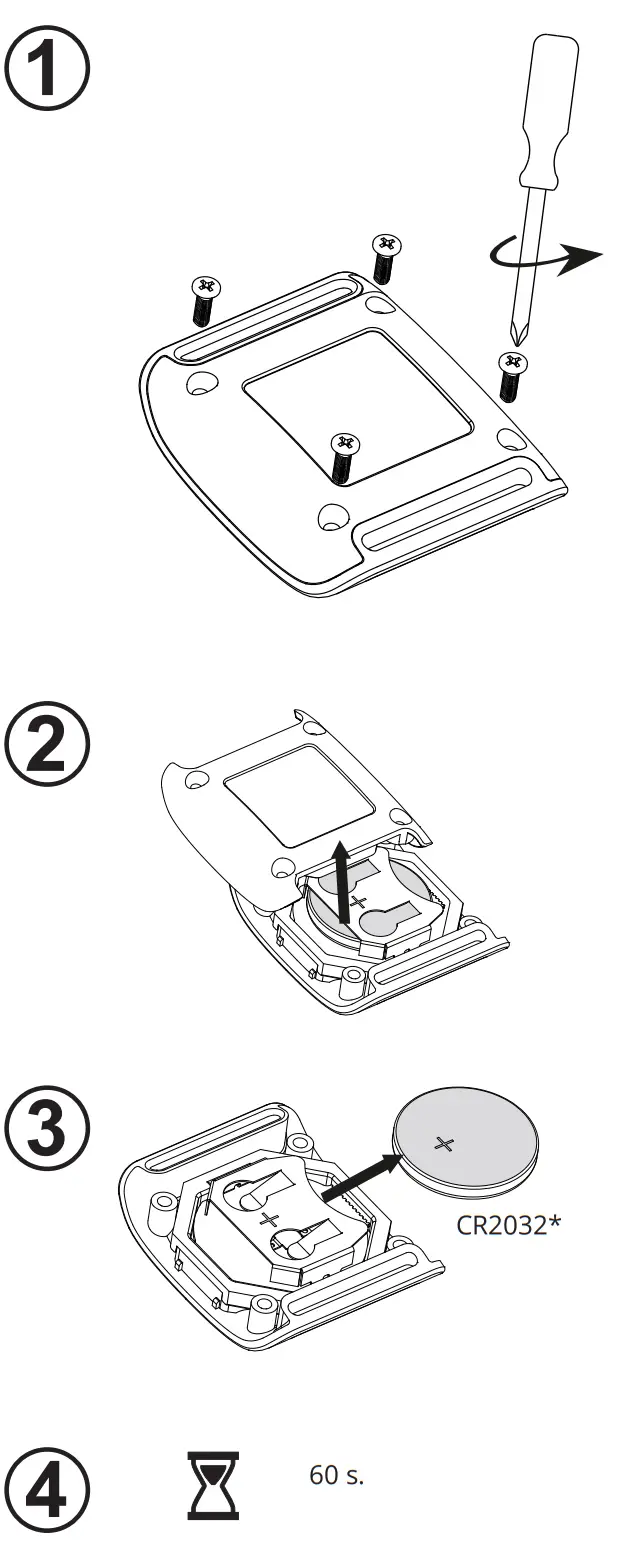 1

2

+

3

+

+

CR2032*

4

60 s.