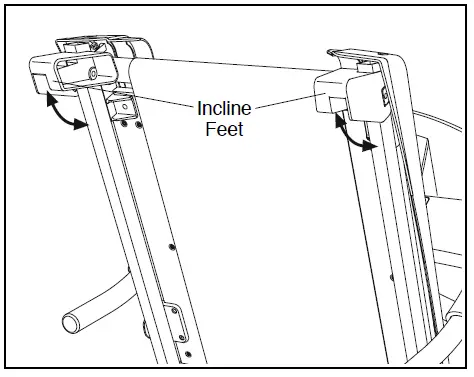 Incline
Feet