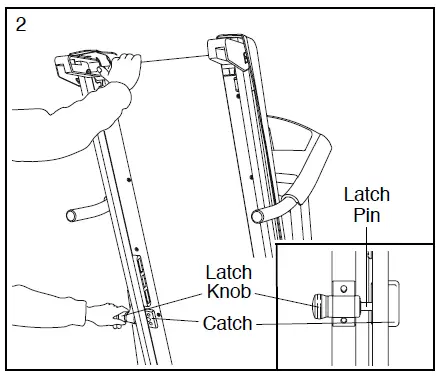 2

Latch Pin

Latch Knob

Catch