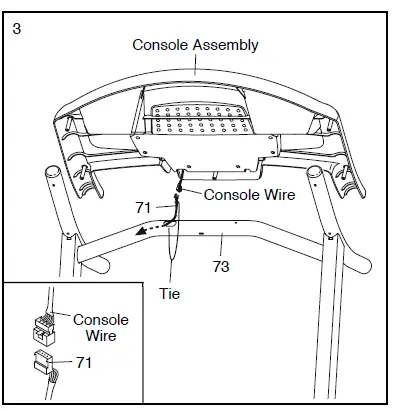 3

Console Assembly

Console Wire

71

73

Tie

Console Wire

71