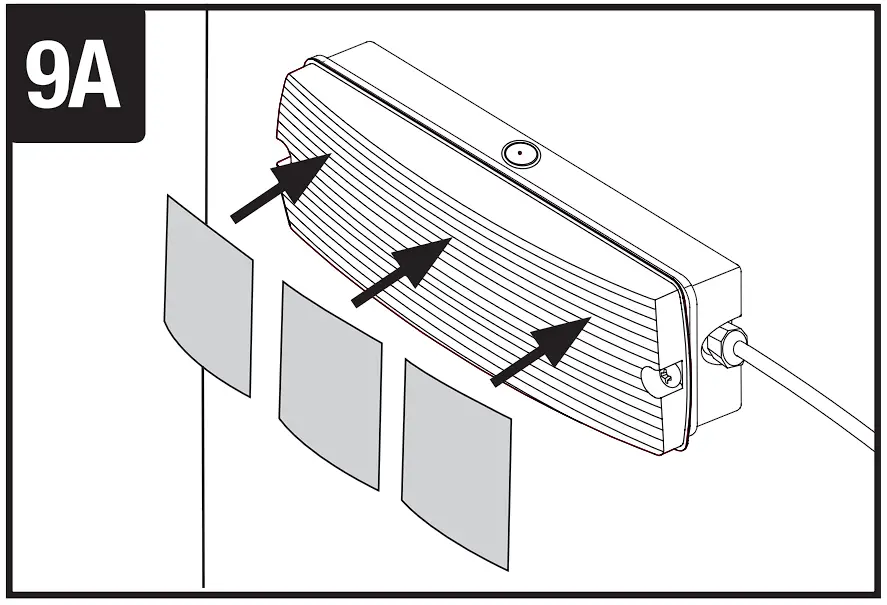 9A