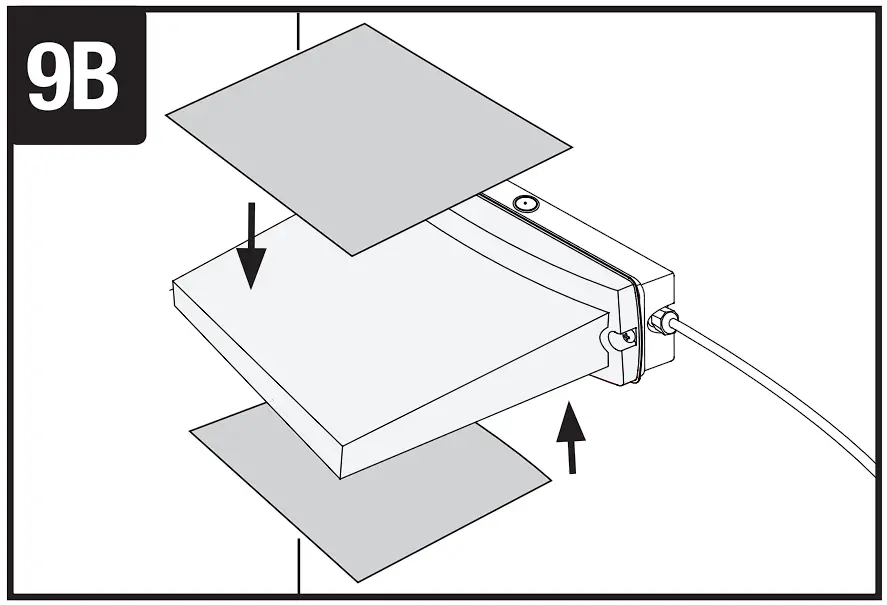 9B