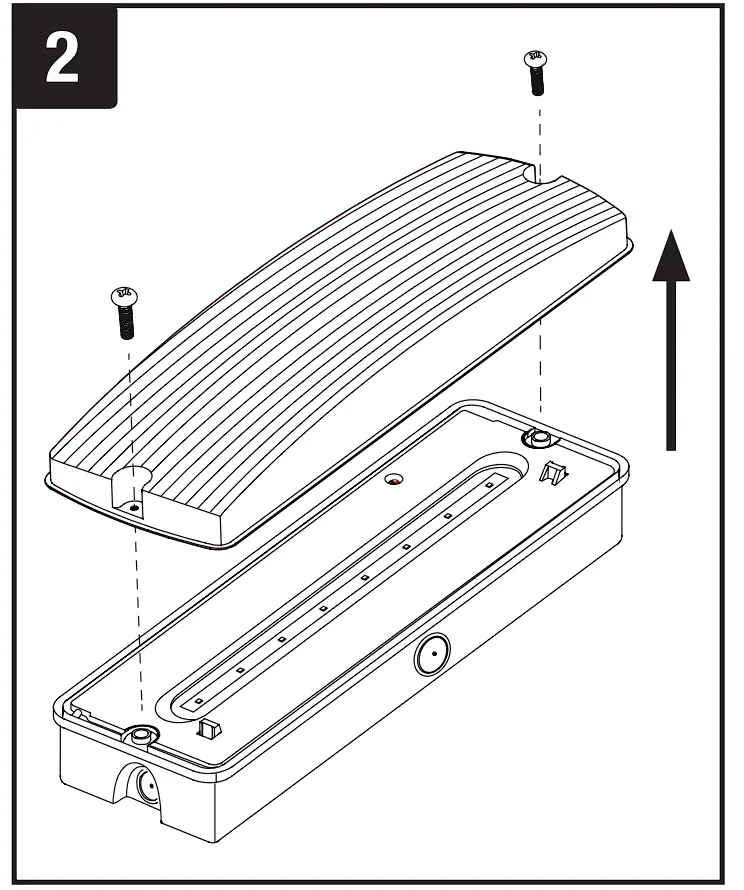 2