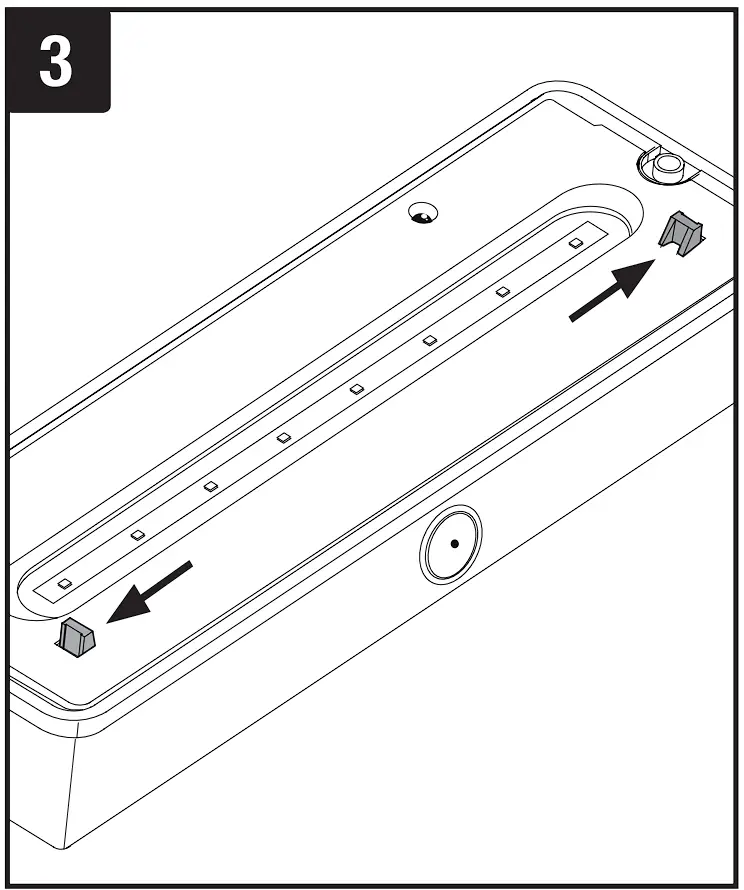 3