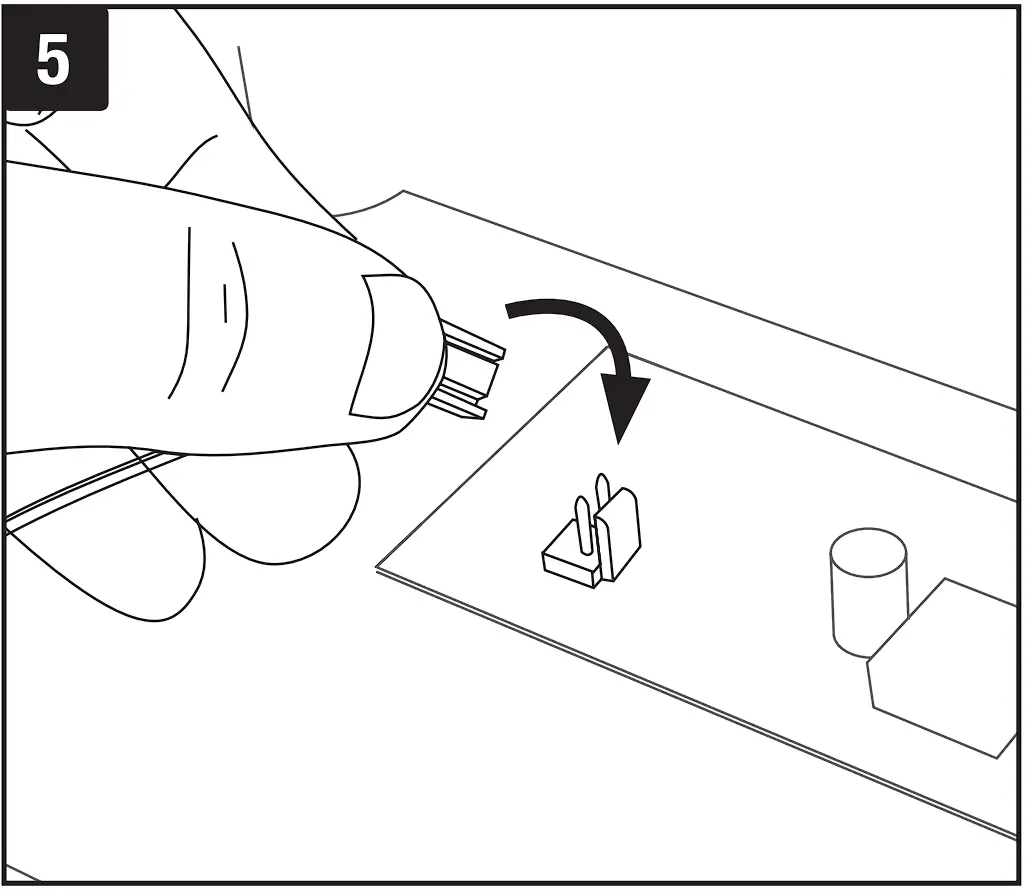 5