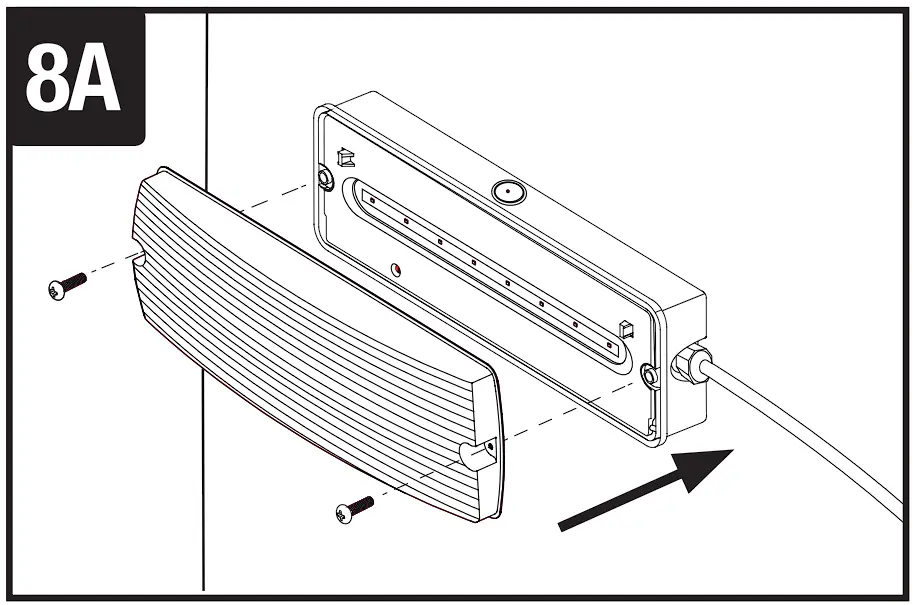 8A