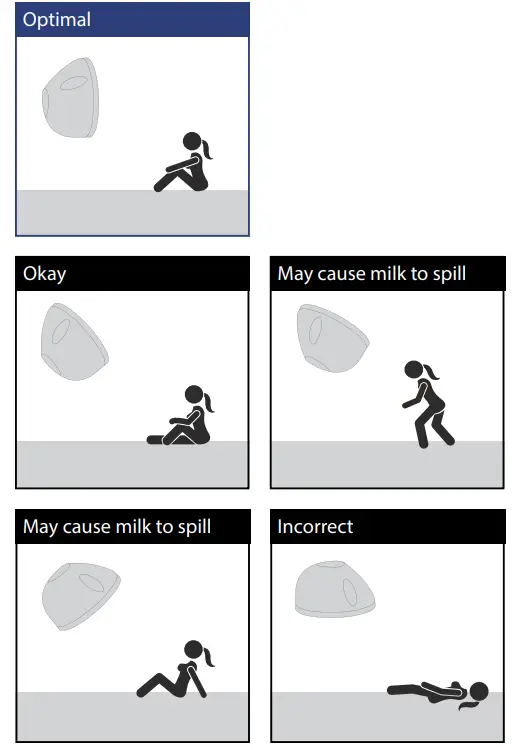 Optimal

Okay

May cause milk to spill

May cause milk to spill

Incorrect